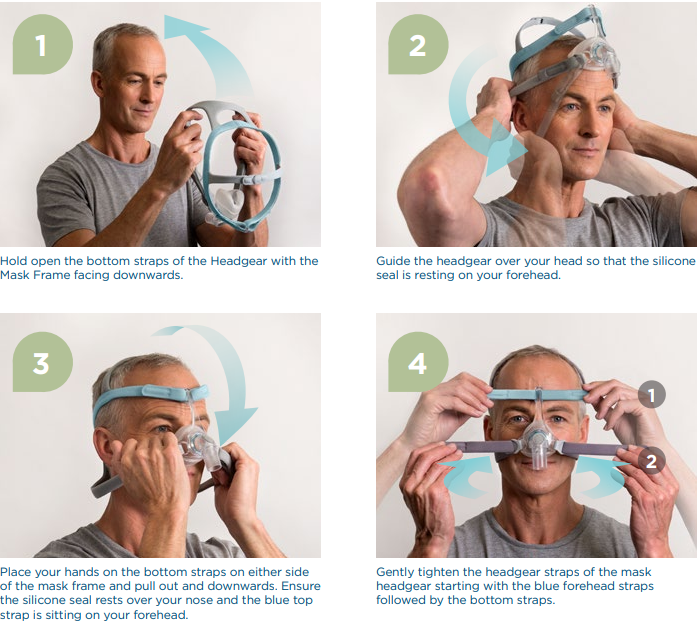 1

Hold open the bottom straps of the Headgear with the Mask Frame facing downwards.

2

Guide the headgear over your head so that the silicone seal is resting on your forehead.

3

Place your hands on the bottom straps on either side of the mask frame and pull out and downwards. Ensure the silicone seal rests over your nose and the blue top strap is sitting on your forehead.

4

1

2

Gently tighten the headgear straps of the mask headgear starting with the blue forehead straps followed by the bottom straps.