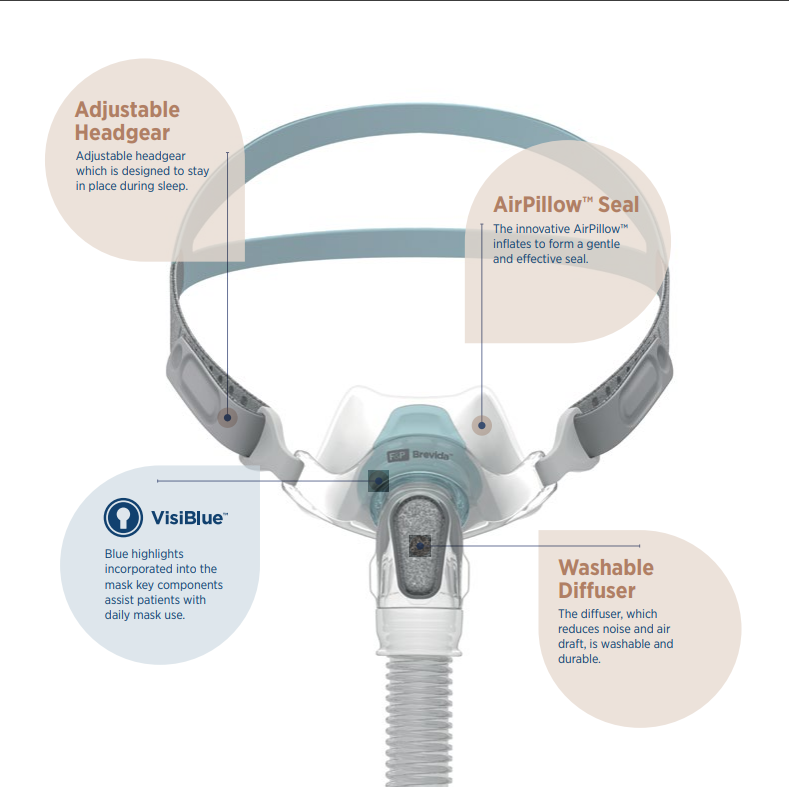 Adjustable Headgear

Adjustable headgear which is designed to stay in place during sleep.

AirPillow™ Seal

The innovative AirPillow™ inflates to form a gentle and effective seal.

F&P Brevida™

VisiBlue™

Blue highlights incorporated into the mask key components assist patients with daily mask use.

Washable Diffuser

The diffuser, which reduces noise and air draft, is washable and durable.